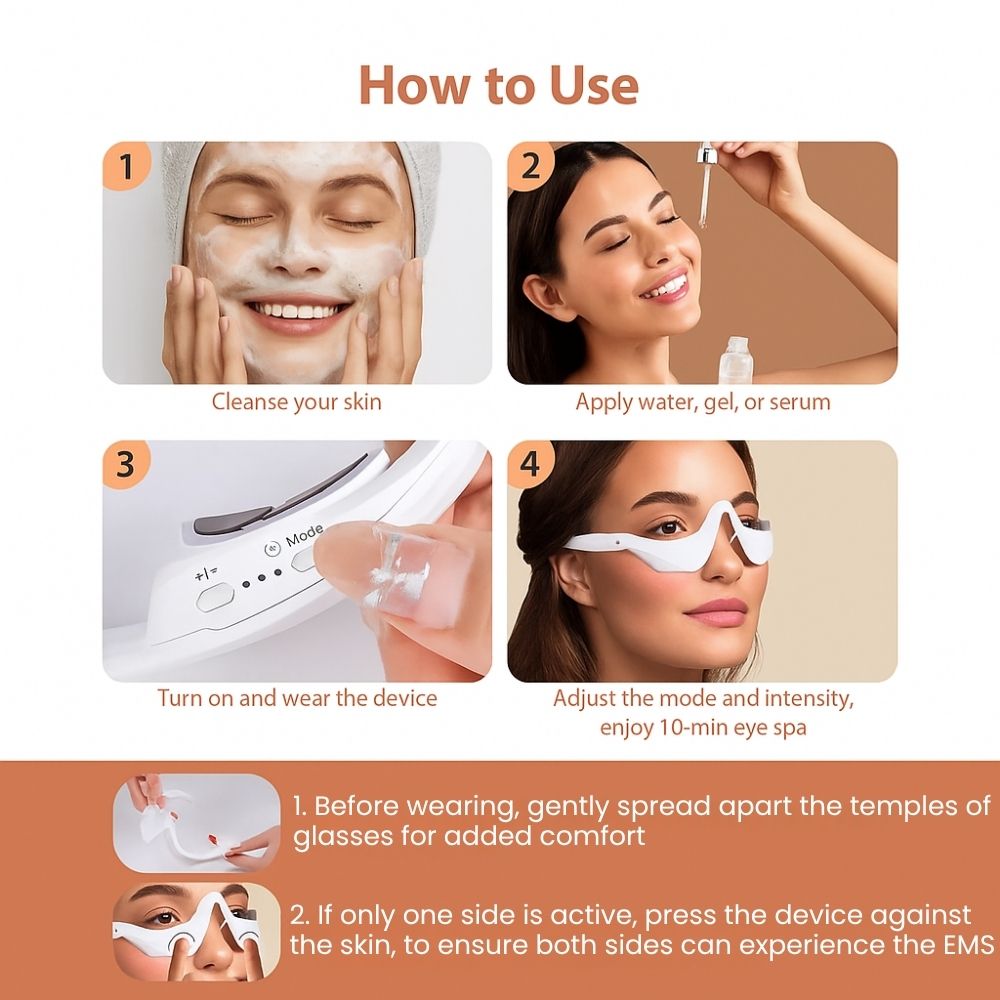 How to Use

1

Cleanse your skin

2

Apply water, gel, or serum

3

+/- Mode

Turn on and wear the device

4

Adjust the mode and intensity, enjoy 10-min eye spa

1. Before wearing, gently spread apart the temples of glasses for added comfort

2. If only one side is active, press the device against the skin, to ensure both sides can experience the EMS